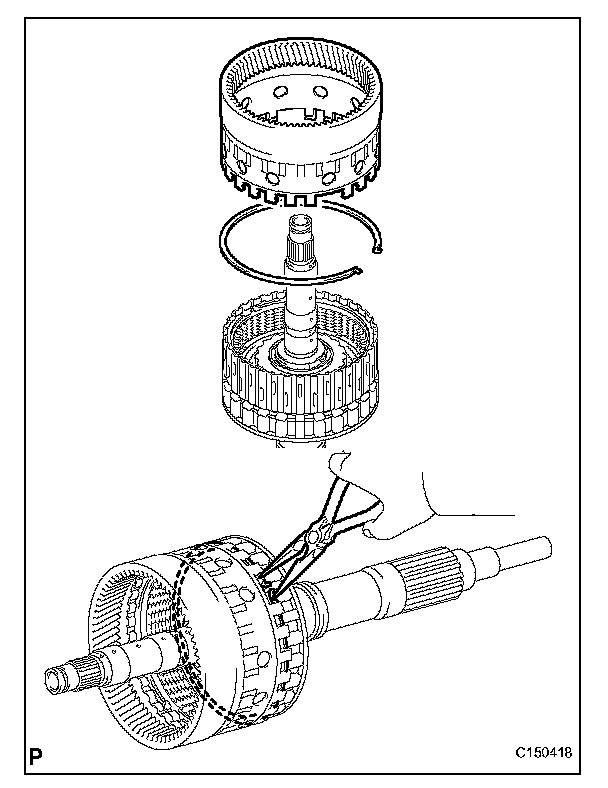 P

C150418