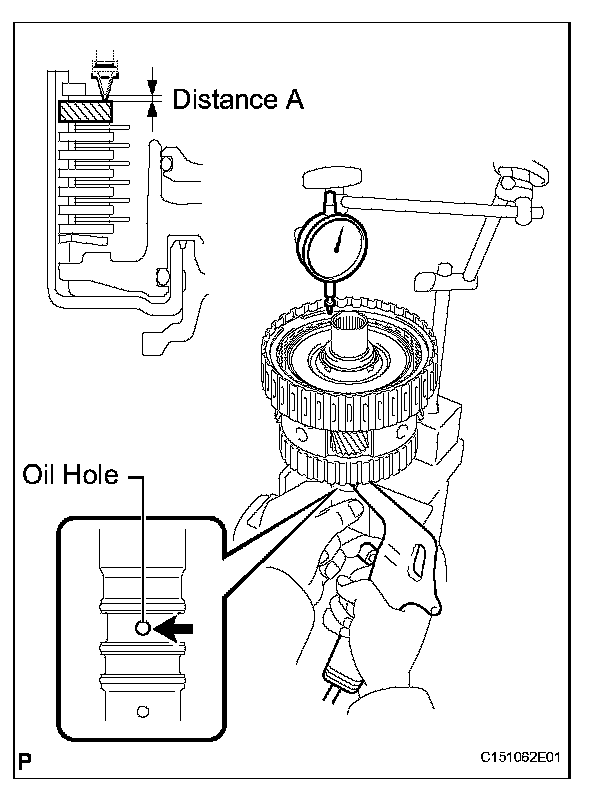 Distance A

Oil Hole

P

C151062E01