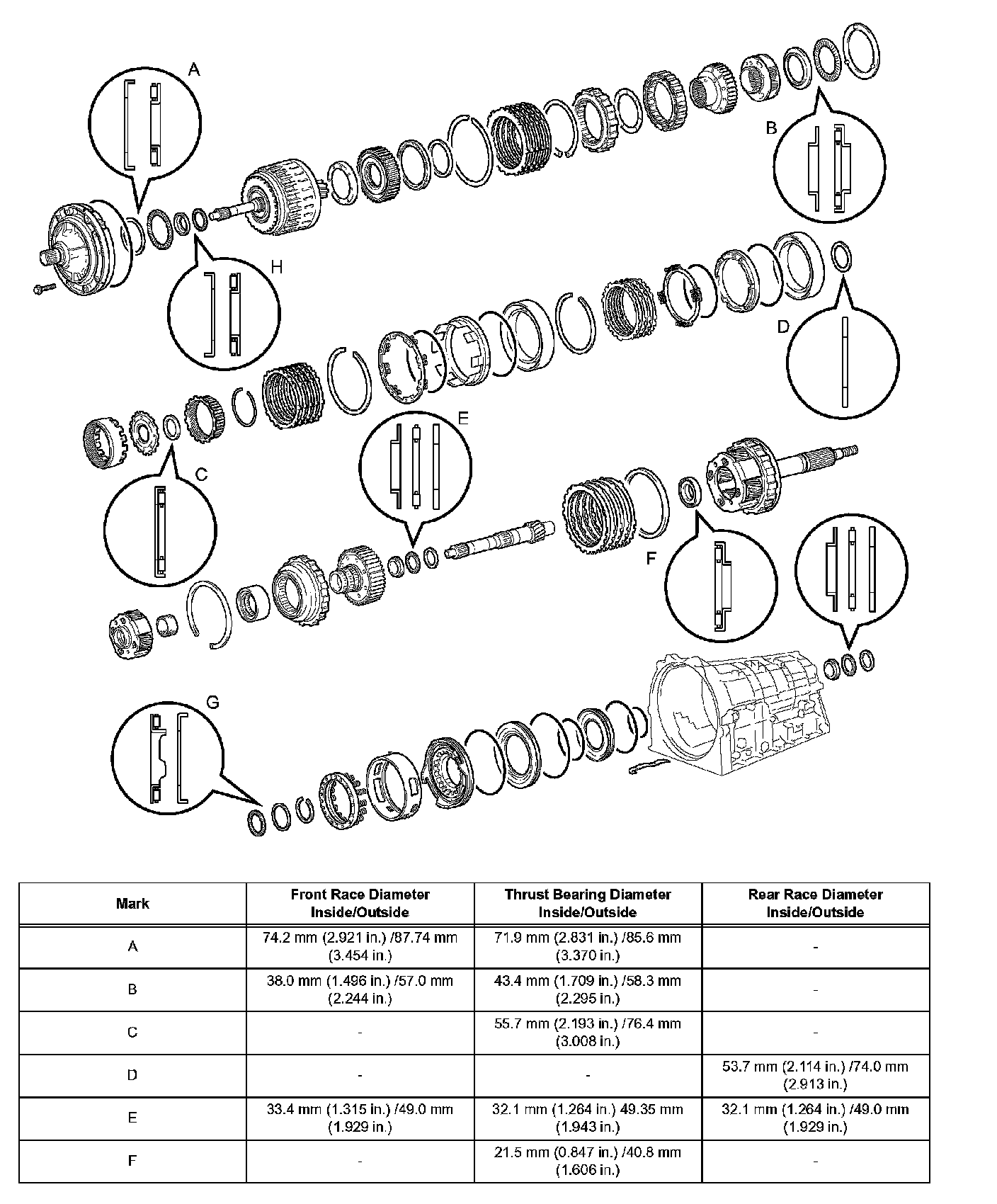 A

B

H

D

E

C

F

G

| Mark | Front Race Diameter Inside/Outside | Thrust Bearing Diameter Inside/Outside | Rear Race Diameter Inside/Outside |
|---|---|---|---|
| A | 74.2 mm (2.921 in.) /87.74 mm (3.454 in.) | 71.9 mm (2.831 in.) /85.6 mm (3.370 in.) | - |
| B | 38.0 mm (1.496 in.) /57.0 mm (2.244 in.) | 43.4 mm (1.709 in.) /58.3 mm (2.295 in.) | - |
| C | - | 55.7 mm (2.193 in.) /76.4 mm (3.008 in.) | - |
| D | - | - | 53.7 mm (2.114 in.) /74.0 mm (2.913 in.) |
| E | 33.4 mm (1.315 in.) /49.0 mm (1.929 in.) | 32.1 mm (1.264 in.) 49.35 mm (1.943 in.) | 32.1 mm (1.264 in.) /49.0 mm (1.929 in.) |
| F | - | 21.5 mm (0.847 in.) /40.8 mm (1.606 in.) | - |