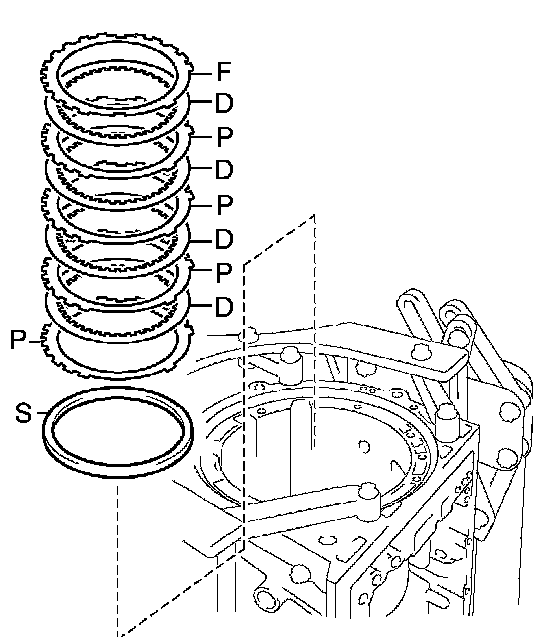 F
D
P
D
P
D
P
D
P
S