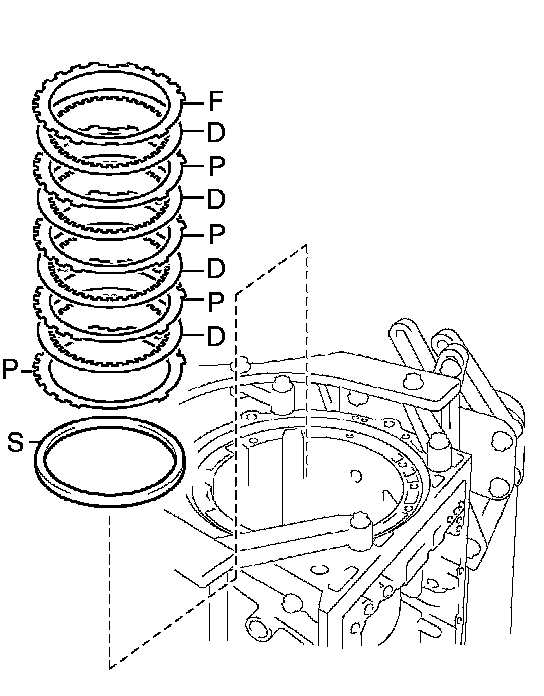 F
D
P
D
P
D
P
D
P
S