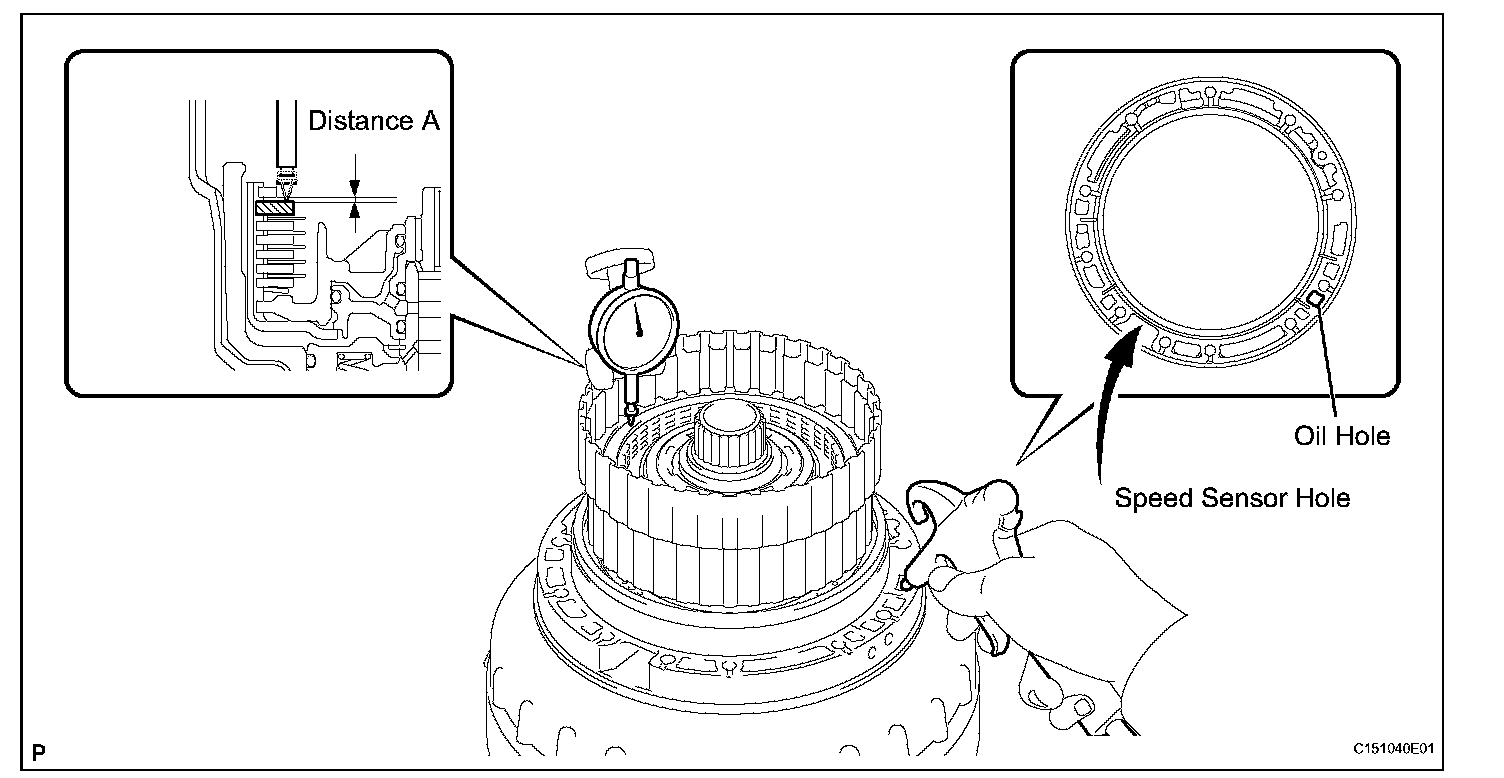 Distance A

Oil Hole

Speed Sensor Hole

P

C151040E01