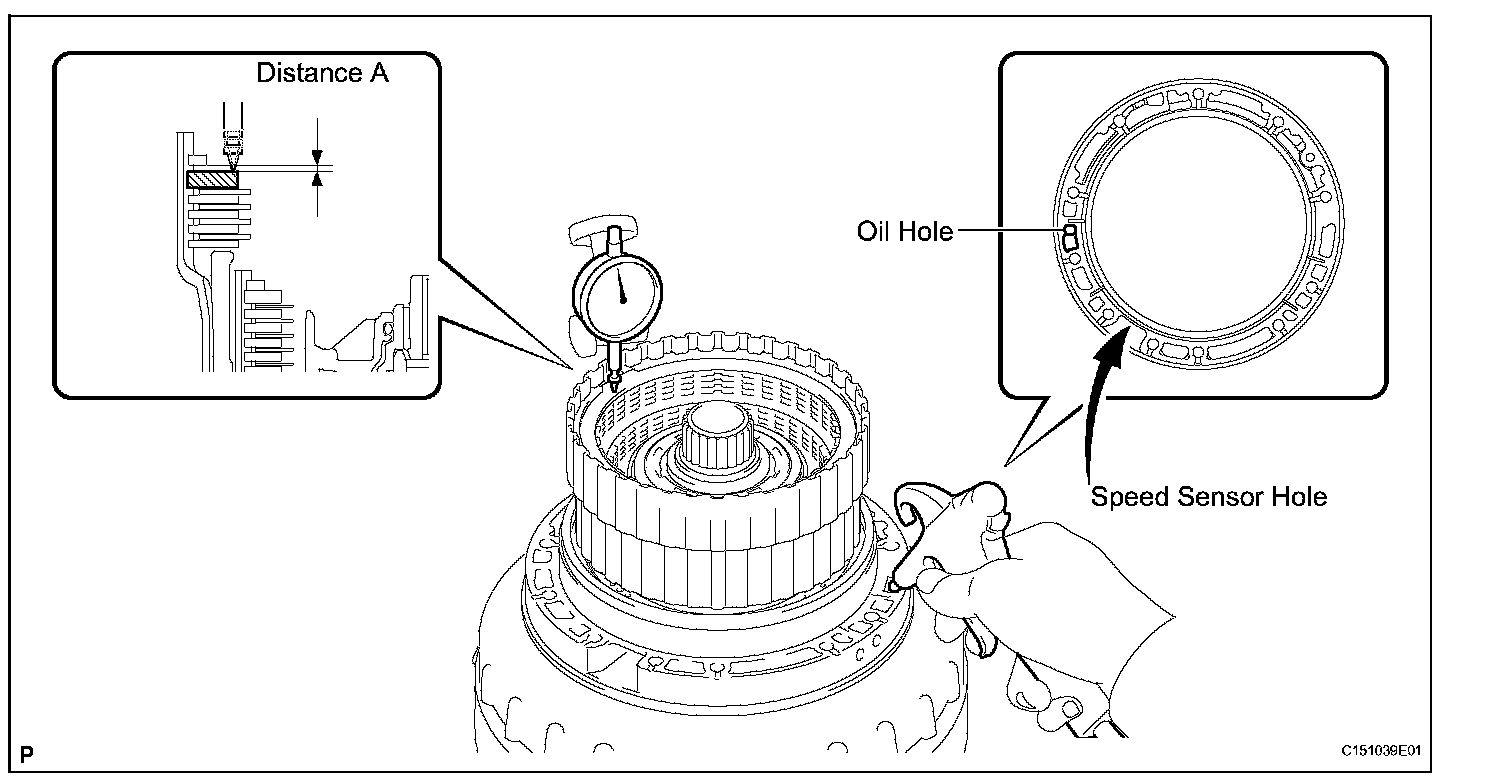 Distance A

Oil Hole

Speed Sensor Hole

P

C151039E01