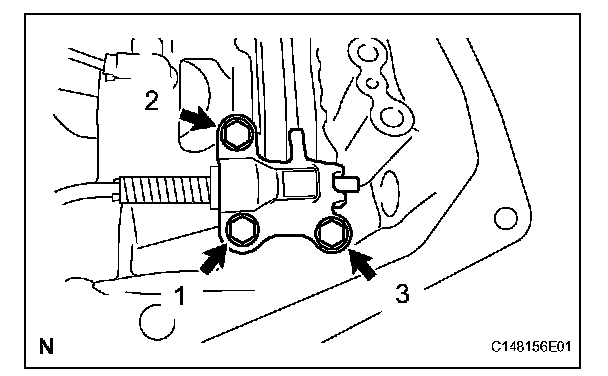 2
1
3
N
C148156E01