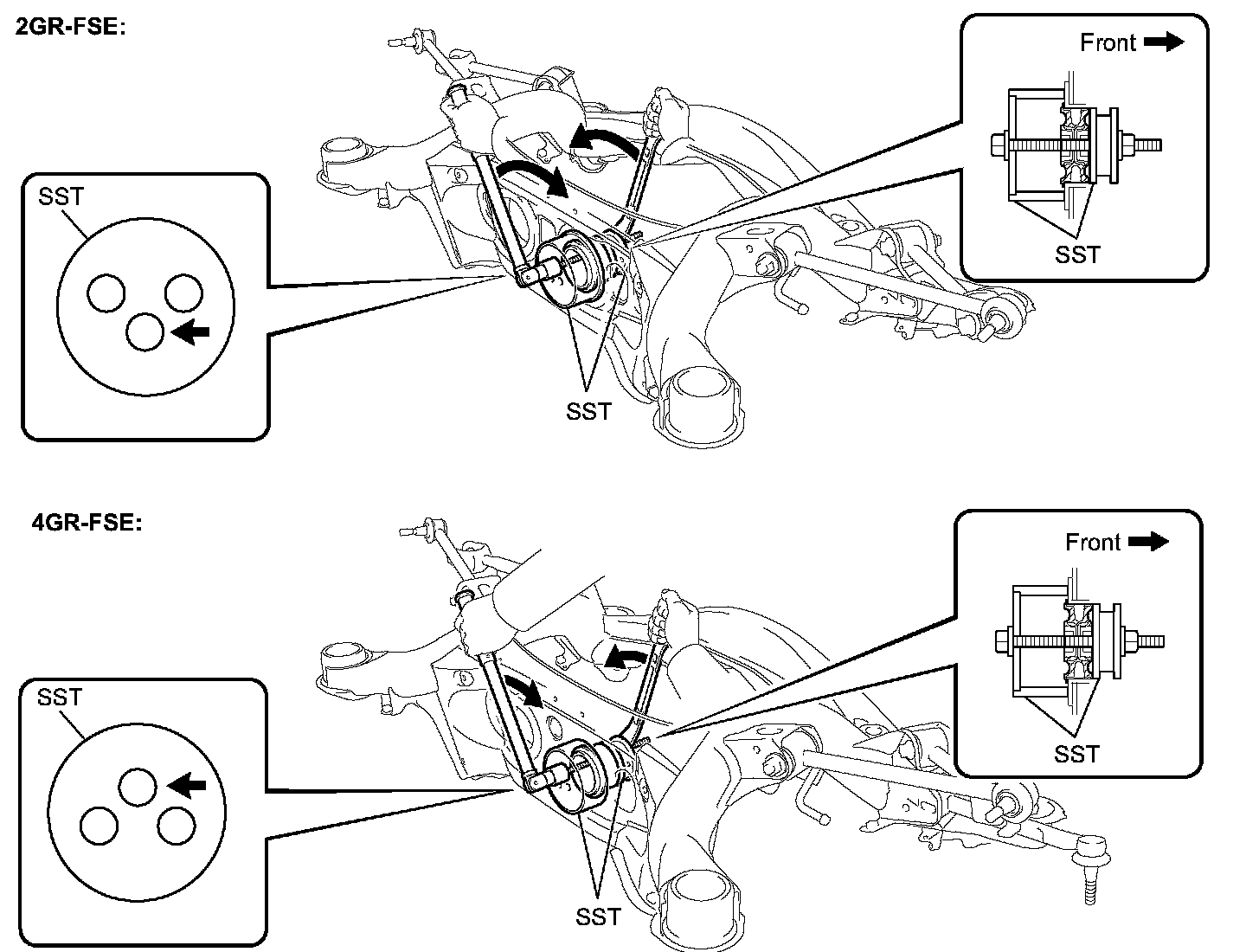 2GR-FSE:

Front

SST

SST

SST

4GR-FSE:

Front

SST

SST

SST