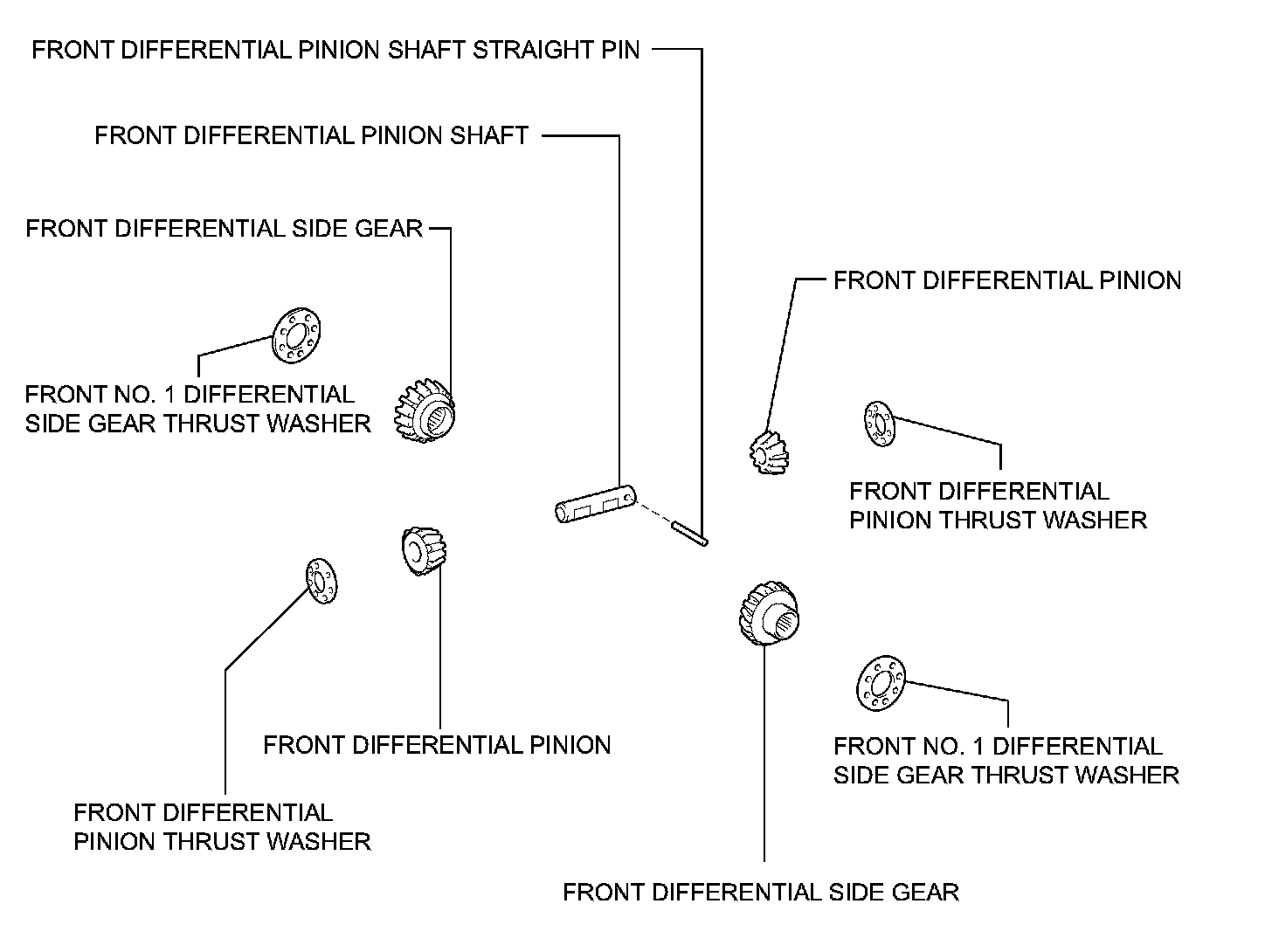 FRONT DIFFERENTIAL PINION SHAFT STRAIGHT PIN

FRONT DIFFERENTIAL PINION SHAFT

FRONT DIFFERENTIAL SIDE GEAR

FRONT DIFFERENTIAL PINION

FRONT NO. 1 DIFFERENTIAL SIDE GEAR THRUST WASHER

FRONT DIFFERENTIAL PINION THRUST WASHER

FRONT DIFFERENTIAL PINION

FRONT NO. 1 DIFFERENTIAL SIDE GEAR THRUST WASHER

FRONT DIFFERENTIAL PINION THRUST WASHER

FRONT DIFFERENTIAL SIDE GEAR