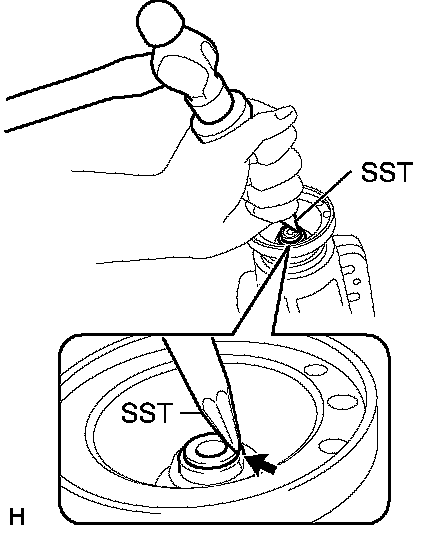 SST

SST

H