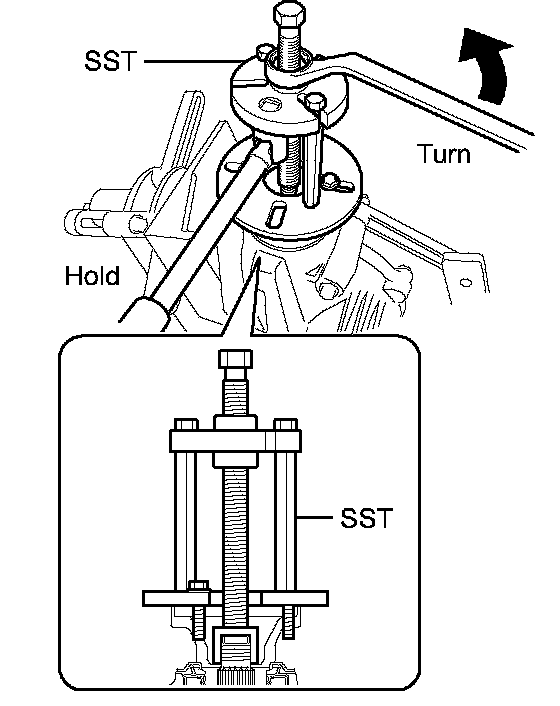 SST
Turn
Hold
SST