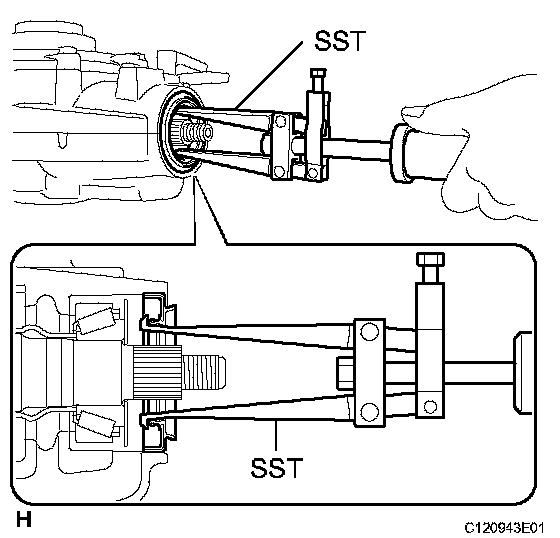 SST

SST

H

C120943E01