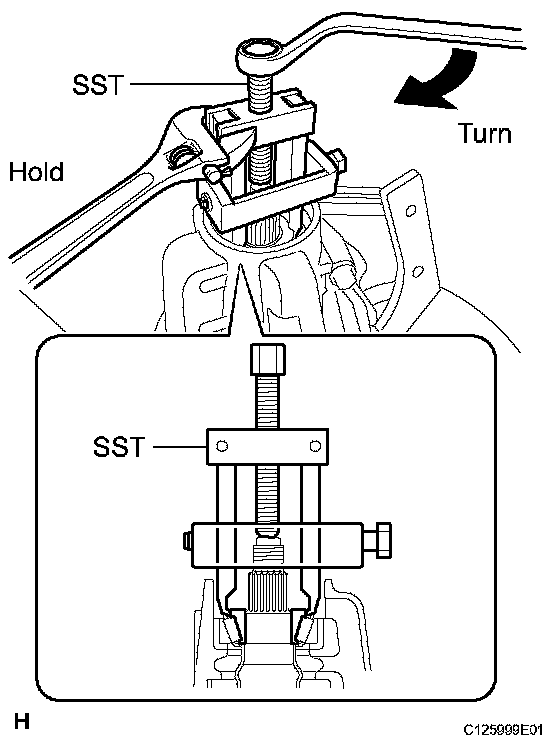 SST

Turn

Hold

SST

H

C125999E01