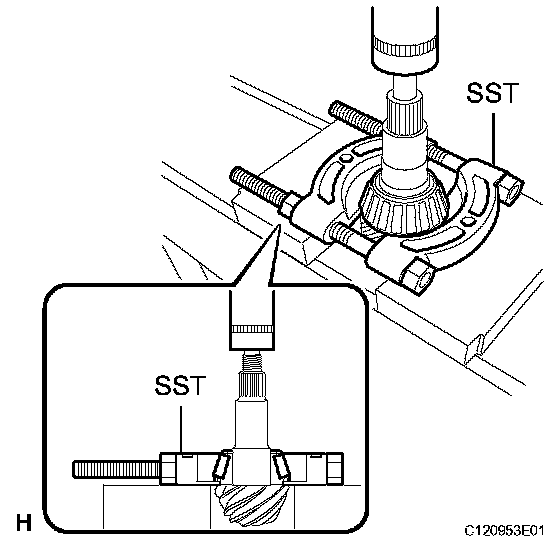 SST

SST

H

C120953E01