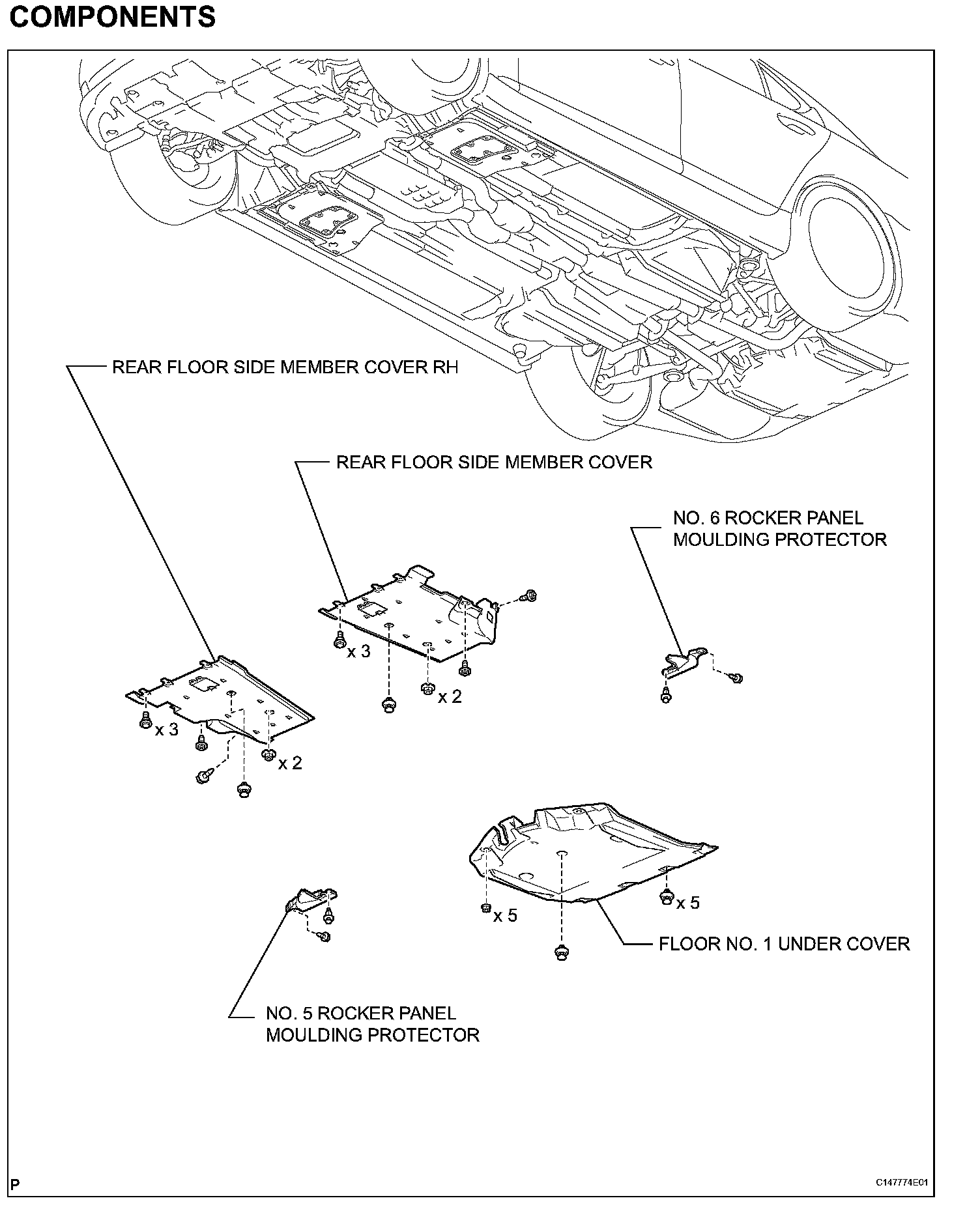 COMPONENTS

REAR FLOOR SIDE MEMBER COVER RH

REAR FLOOR SIDE MEMBER COVER

NO. 6 ROCKER PANEL MOULDING PROTECTOR

x 3

x 2

x 3

x 2

x 5

x 5

FLOOR NO. 1 UNDER COVER

NO. 5 ROCKER PANEL MOULDING PROTECTOR

P

C147774E01