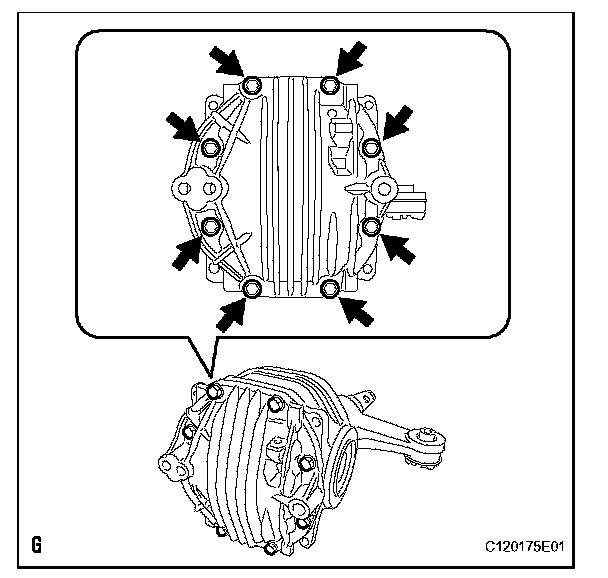 G

C120175E01