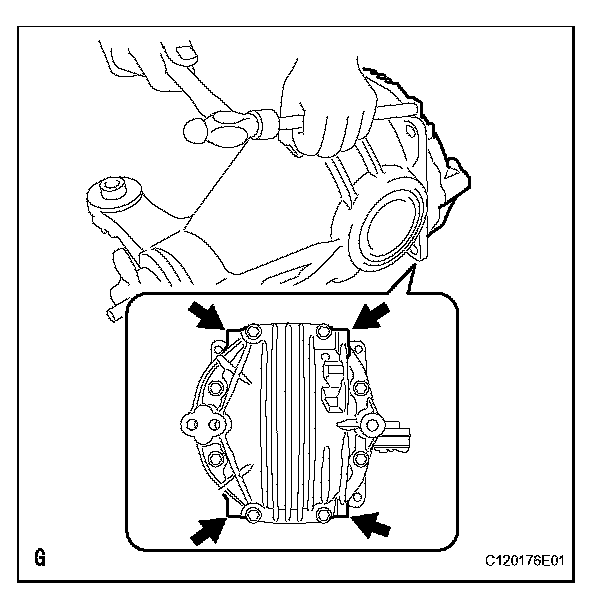 G

C120176E01