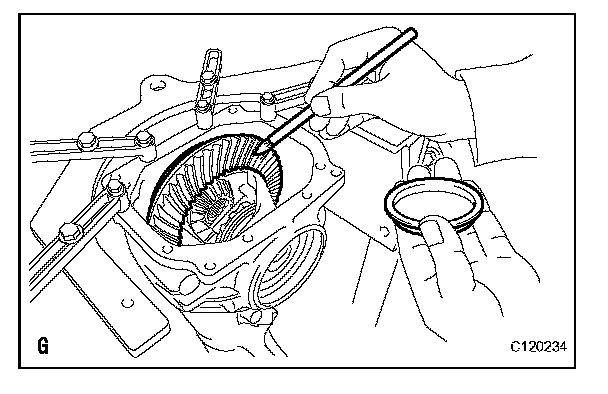 G

C120234