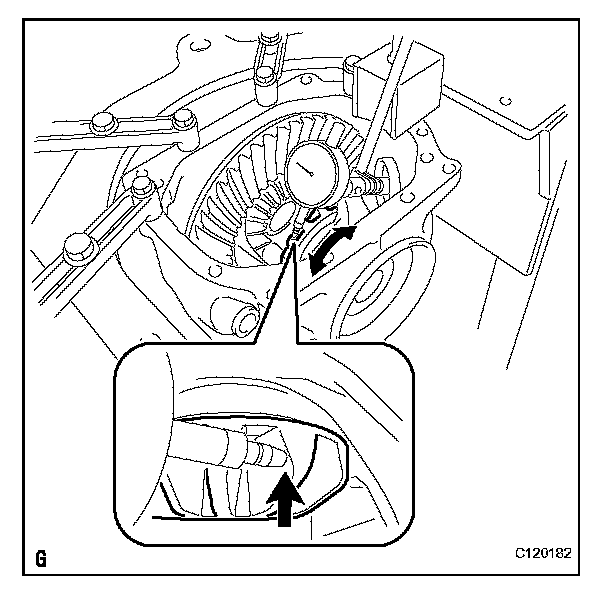 G

C120182