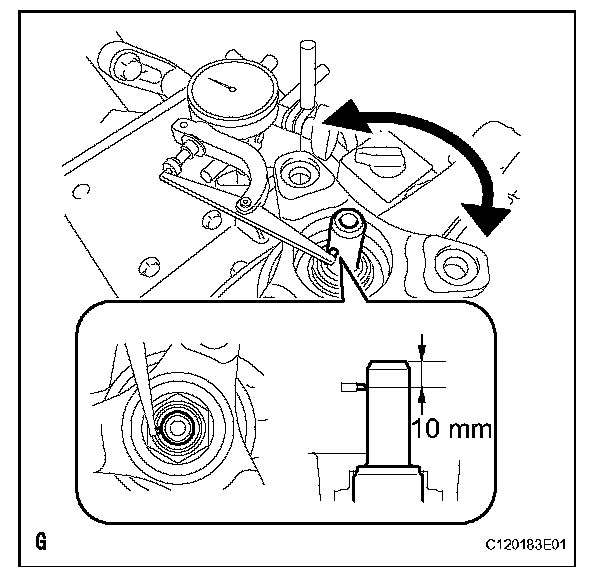 10 mm

G

C120183E01