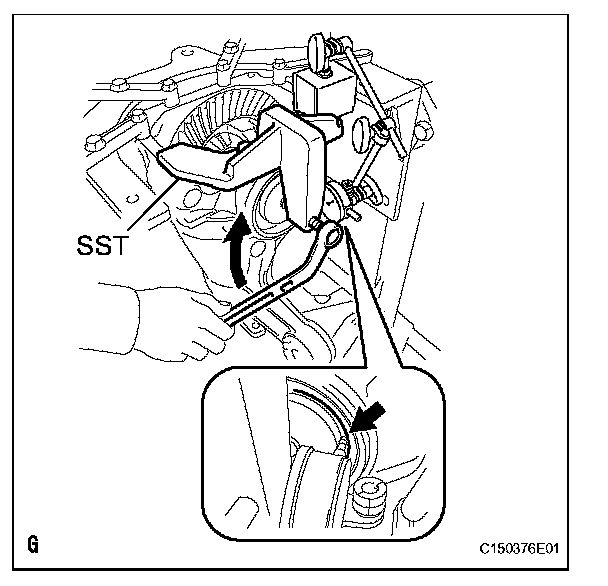 SST

G

C150376E01