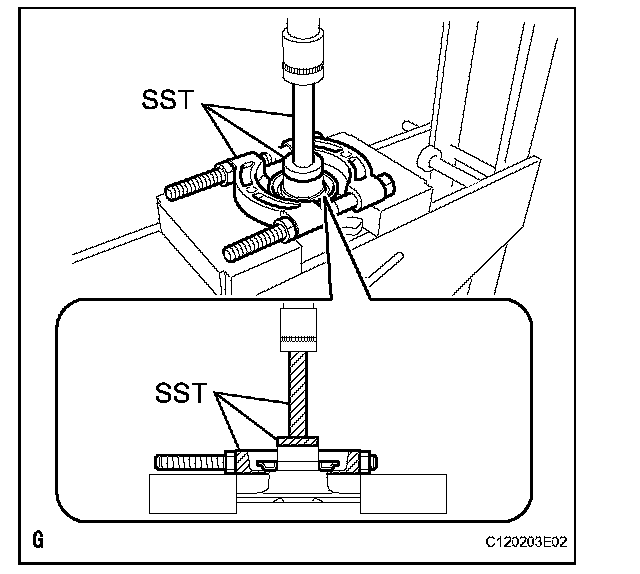 SST

SST

G

C120203E02