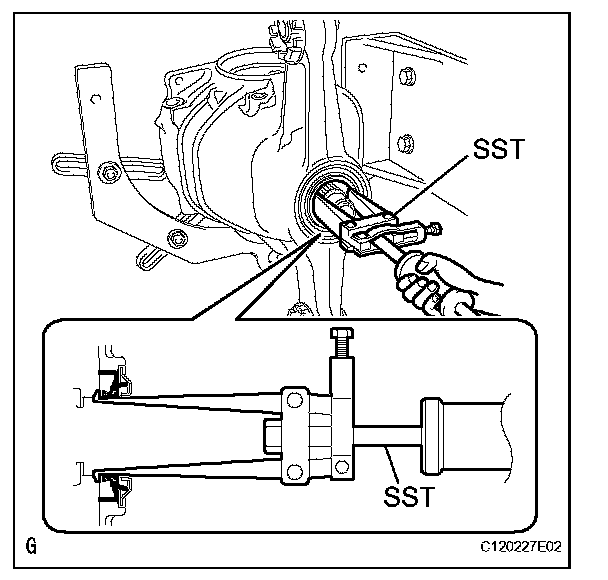 SST

SST

G

C120227E02