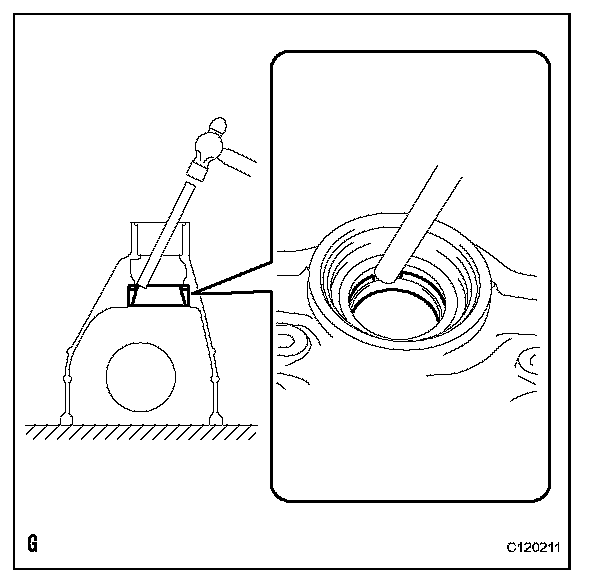 G

C120211