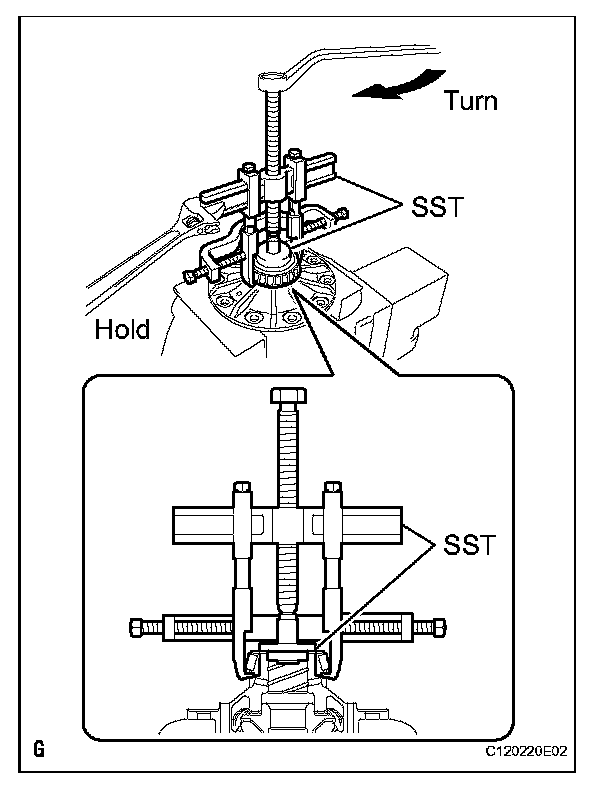 Turn

SST

Hold

SST

G

C120220E02