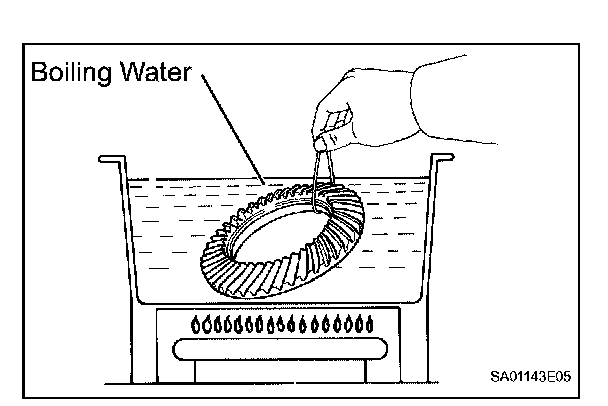 Boiling Water

SA01143E05