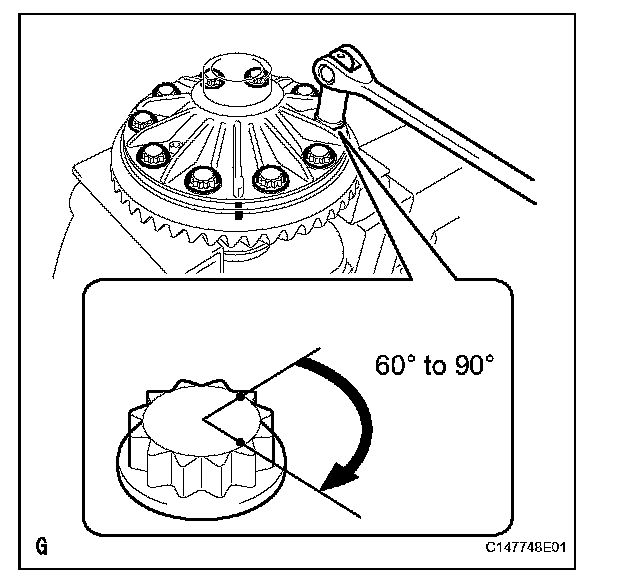 60° to 90°

G

C147748E01