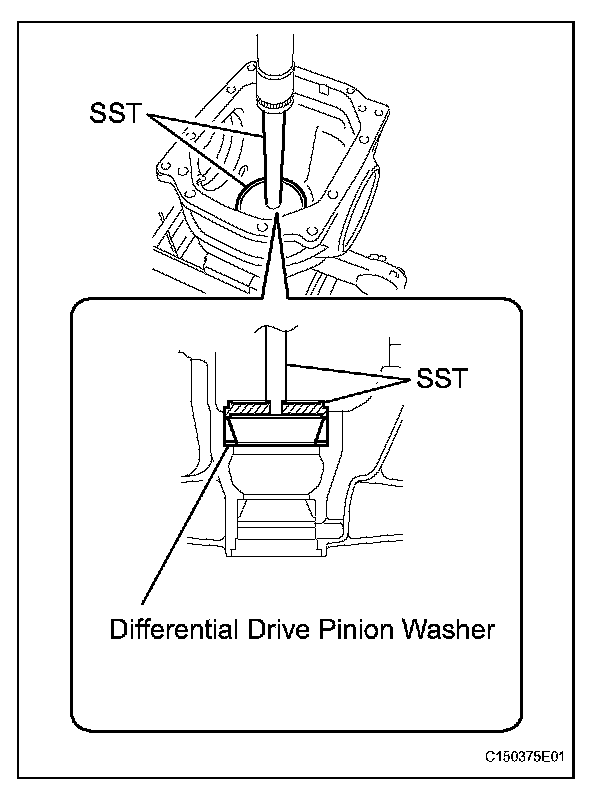 SST

SST

Differential Drive Pinion Washer

C150375E01