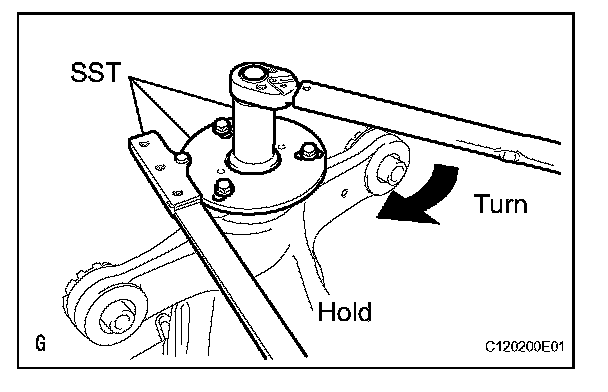 SST

Turn

Hold

G

C120200E01