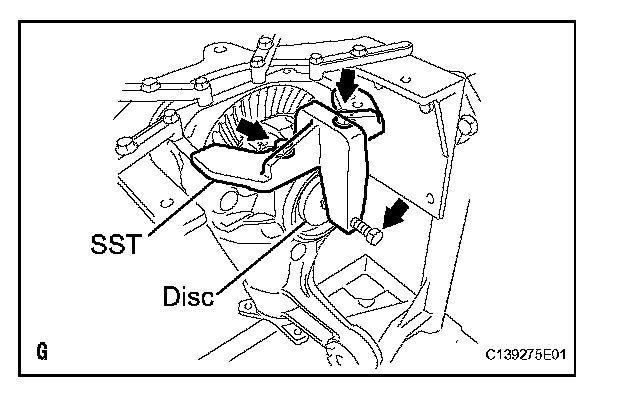 SST

Disc

G

C139275E01