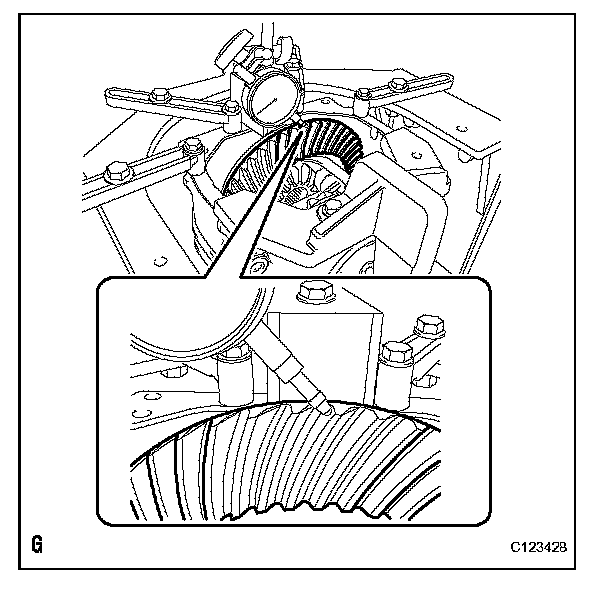 G

C123428