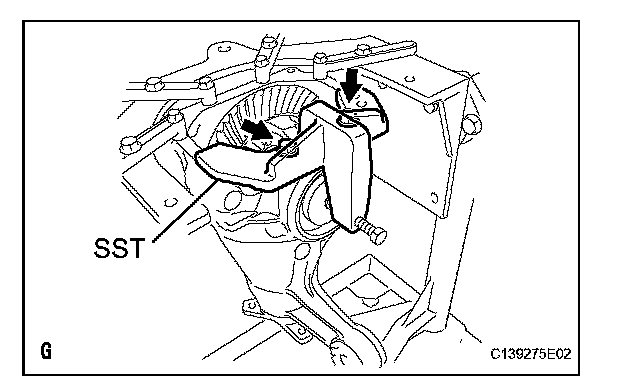 SST

G

C139275E02