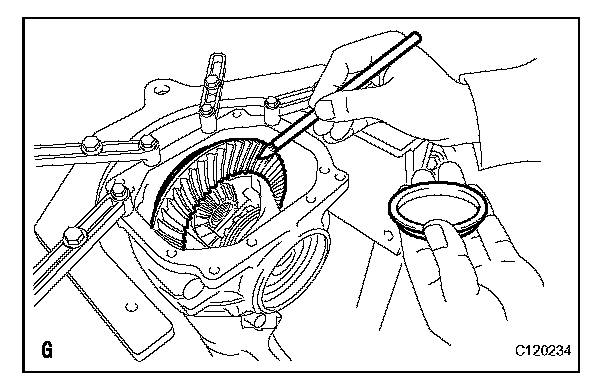 G

C120234