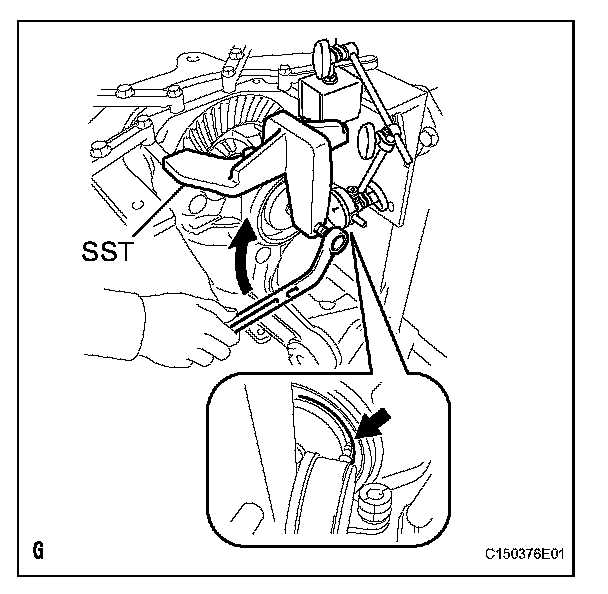 SST

G

C150376E01