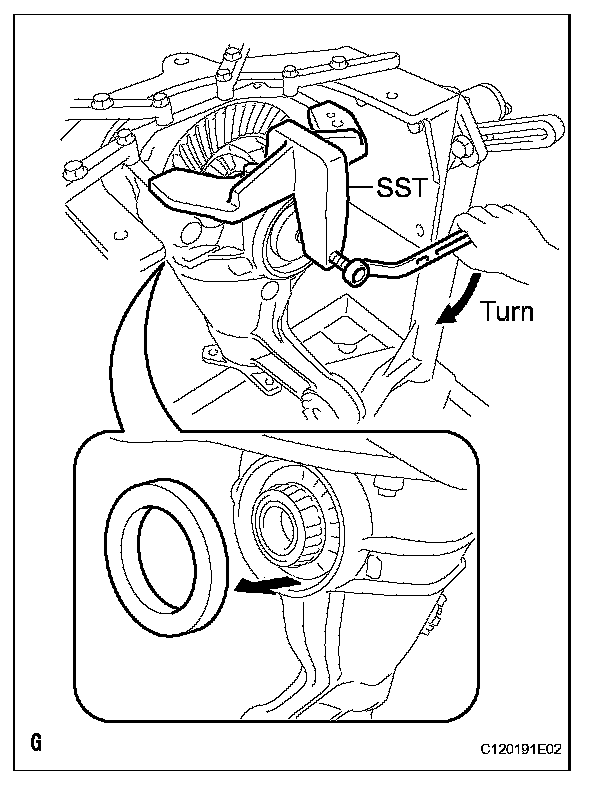 SST

Turn

G

C120191E02