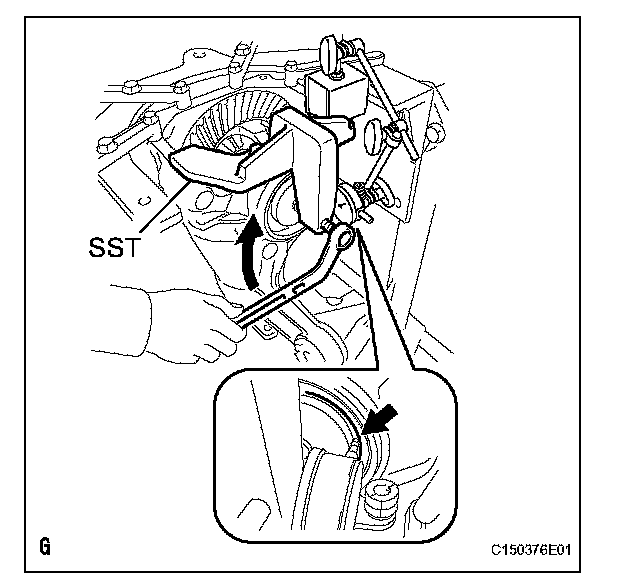 SST

G

C150376E01