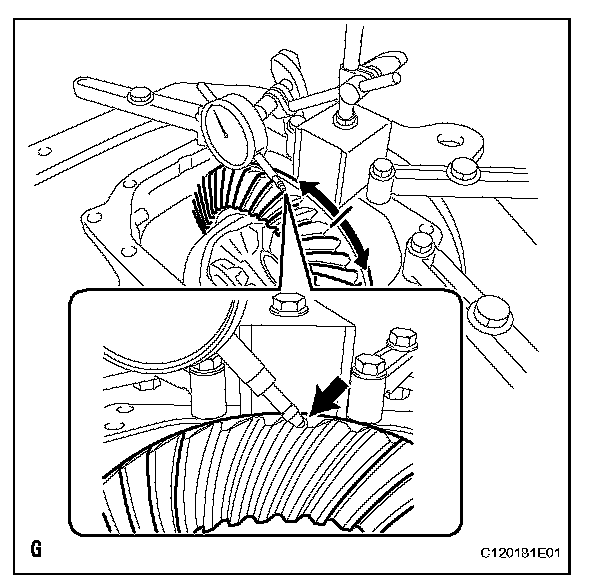 G

C120181E01