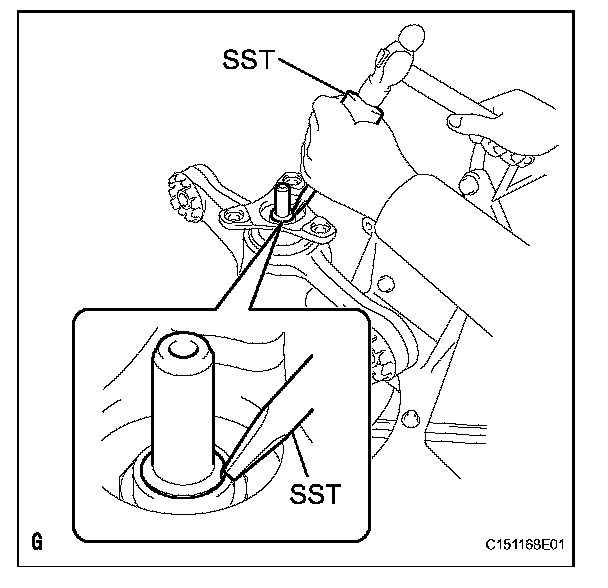 SST

SST

G

C151168E01