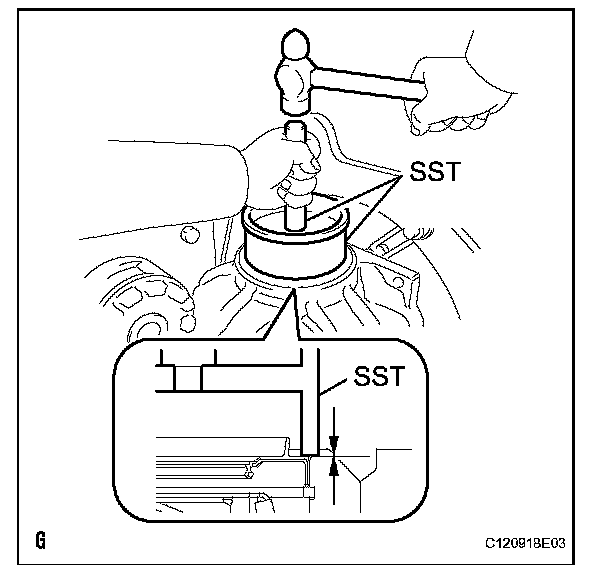 SST

SST

G

C120918E03