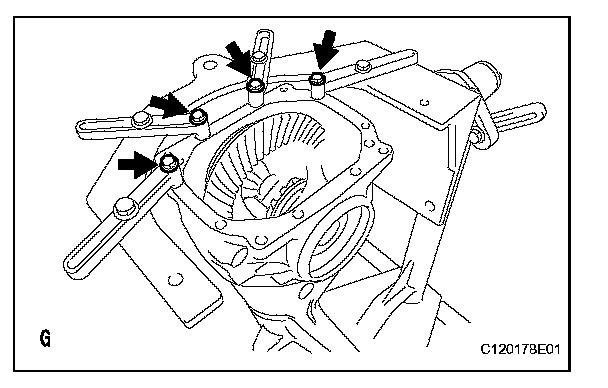 G

C120178E01