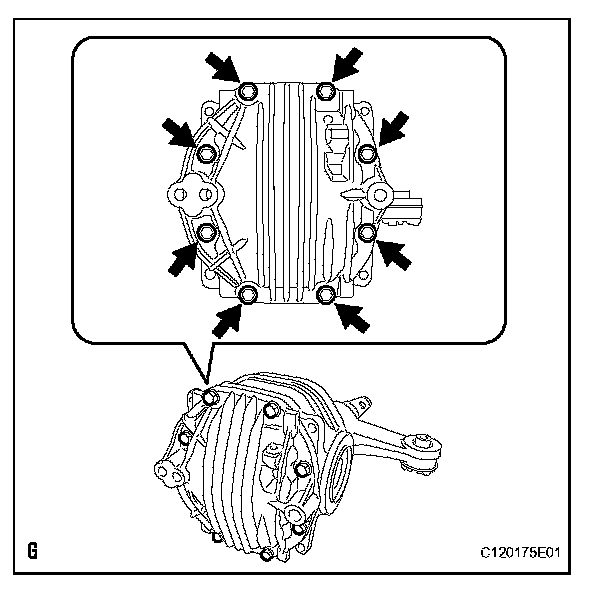 G

C120175E01