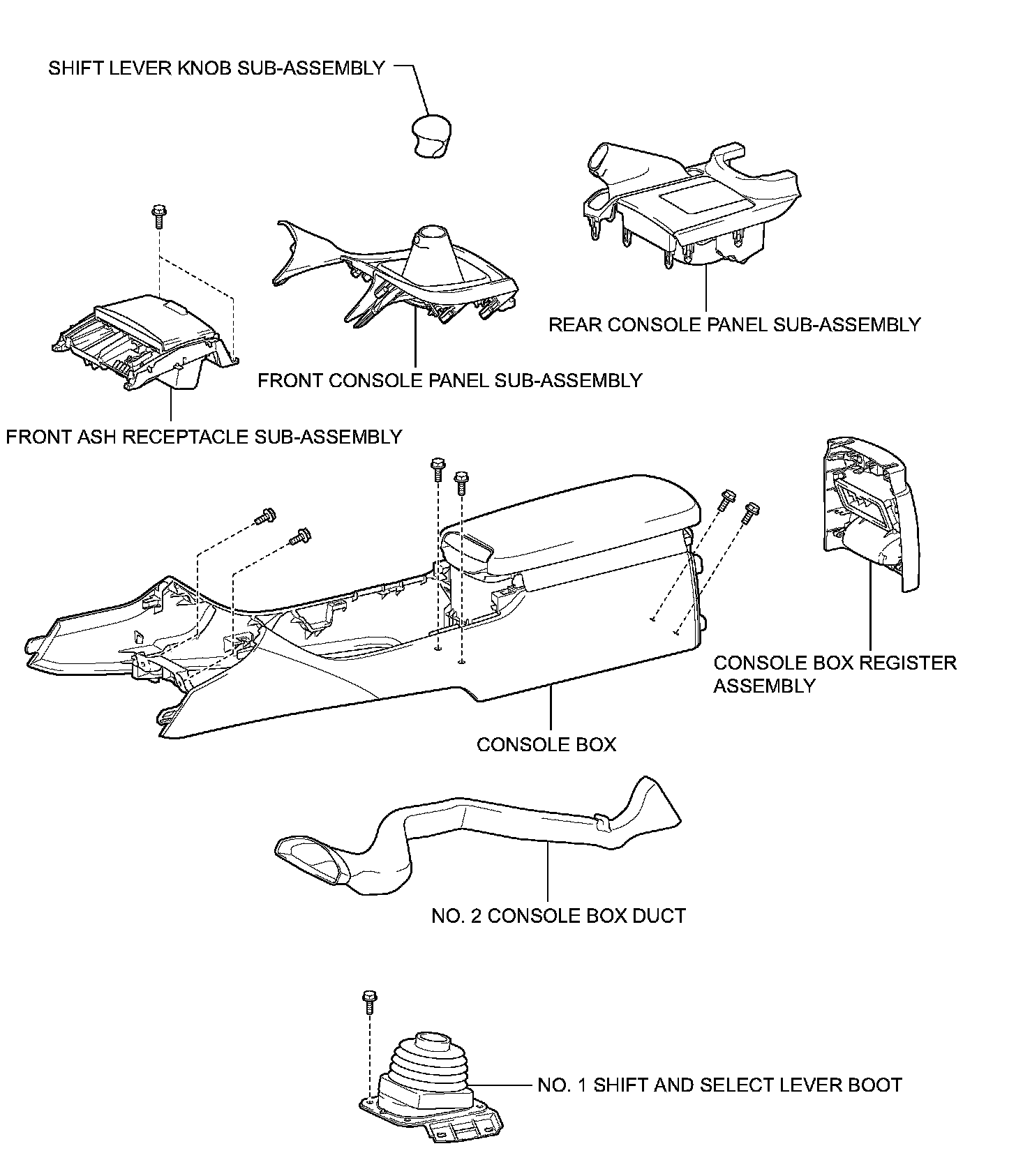 SHIFT LEVER KNOB SUB-ASSEMBLY

REAR CONSOLE PANEL SUB-ASSEMBLY

FRONT CONSOLE PANEL SUB-ASSEMBLY

FRONT ASH RECEPTACLE SUB-ASSEMBLY

CONSOLE BOX REGISTER ASSEMBLY

CONSOLE BOX

NO. 2 CONSOLE BOX DUCT

NO. 1 SHIFT AND SELECT LEVER BOOT