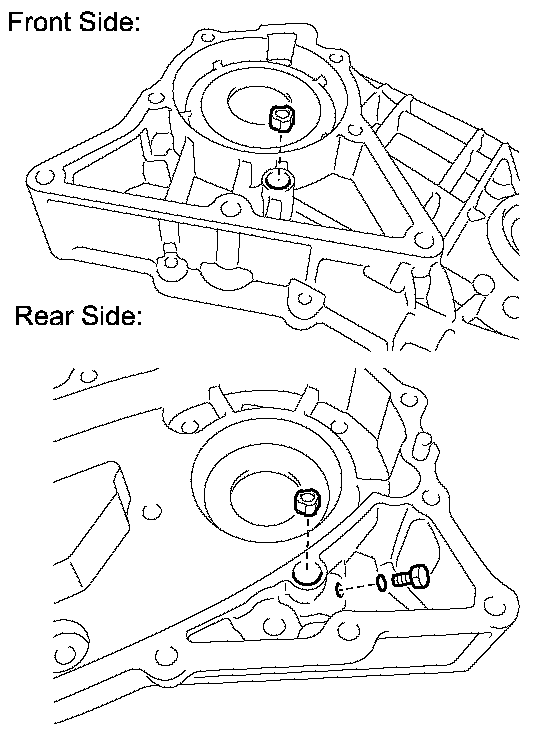 Front Side:

Rear Side: