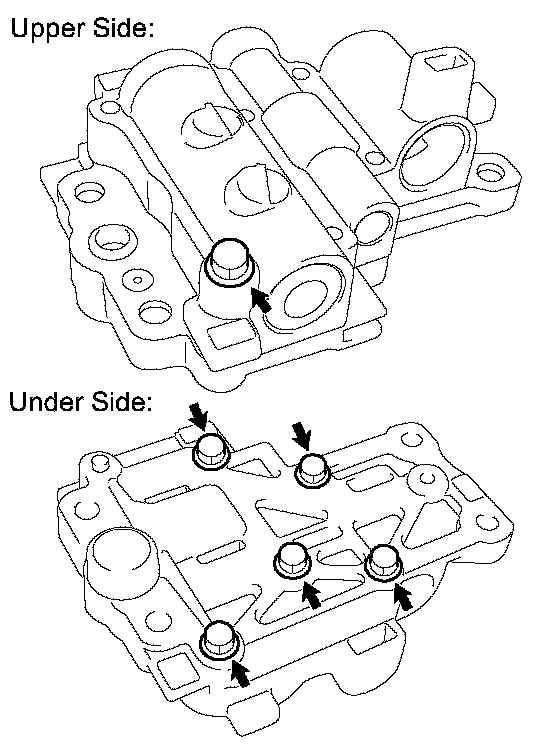 Upper Side:

Under Side: