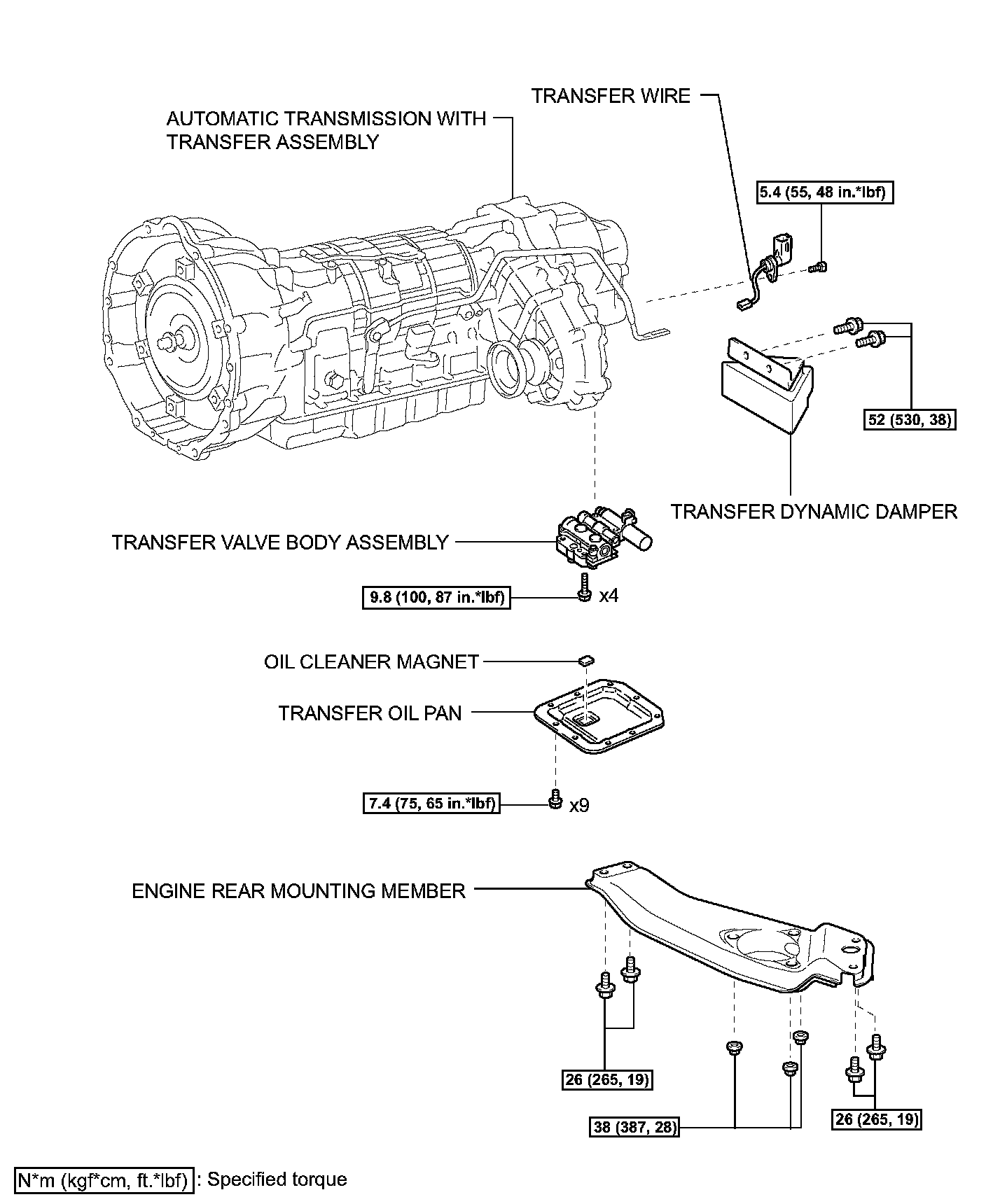 TRANSFER WIRE

AUTOMATIC TRANSMISSION WITH TRANSFER ASSEMBLY

5.4 (55, 48 in.*lbf)

52 (530, 38)

TRANSFER DYNAMIC DAMPER

TRANSFER VALVE BODY ASSEMBLY

9.8 (100, 87 in.*lbf)

x4

OIL CLEANER MAGNET

TRANSFER OIL PAN

7.4 (75, 65 in.*lbf)

x9

ENGINE REAR MOUNTING MEMBER

26 (265, 19)

38 (387, 28)

26 (265, 19)

N*m (kgf*cm, ft.*lbf) : Specified torque