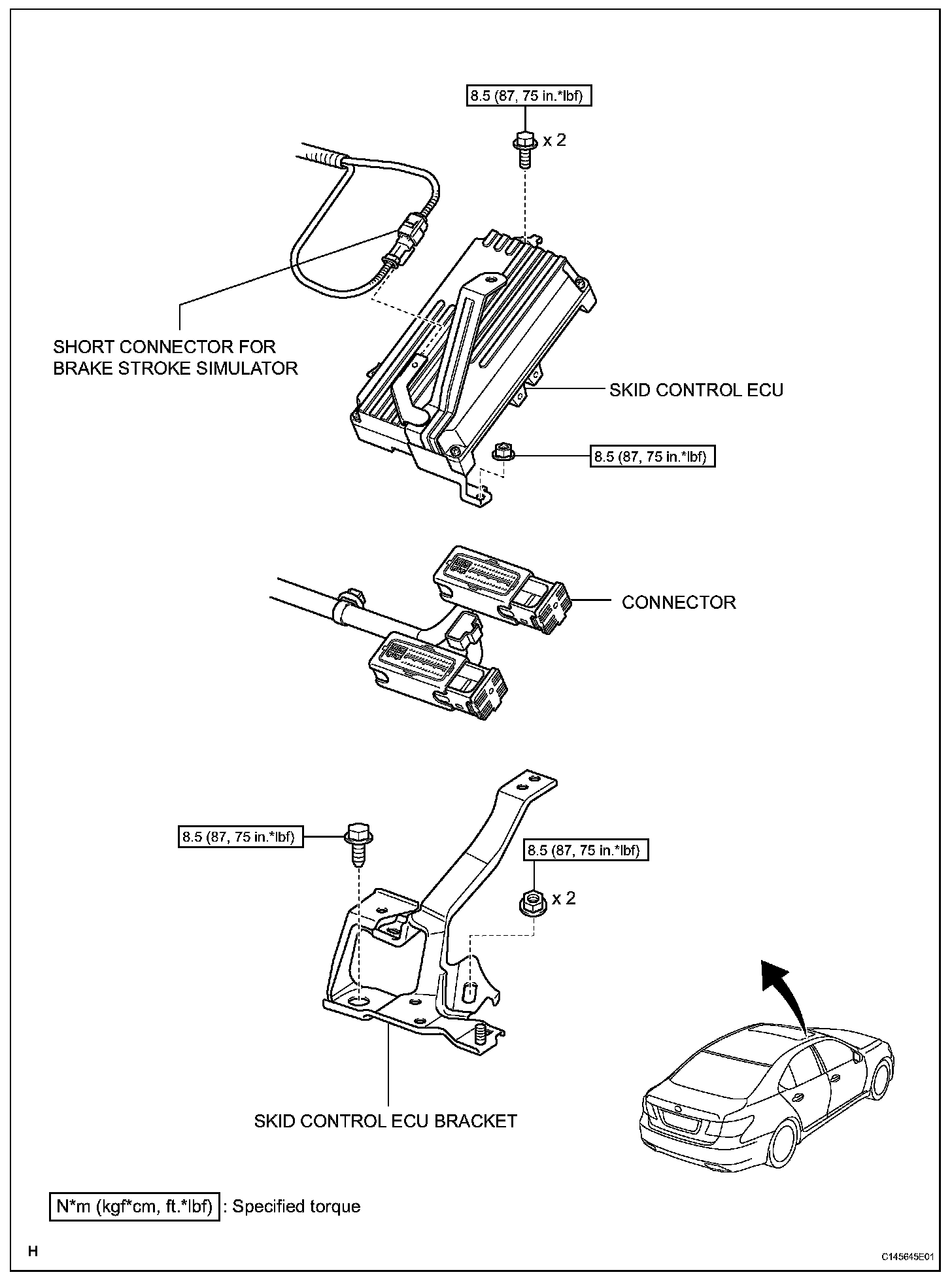 8.5 (87, 75 in.*lbf)

x 2

SHORT CONNECTOR FOR BRAKE STROKE SIMULATOR

SKID CONTROL ECU

8.5 (87, 75 in.*lbf)

CONNECTOR

8.5 (87, 75 in.*lbf)

8.5 (87, 75 in.*lbf)

x 2

SKID CONTROL ECU BRACKET

N*m (kgf*cm, ft.*lbf) : Specified torque

H

C145645E01