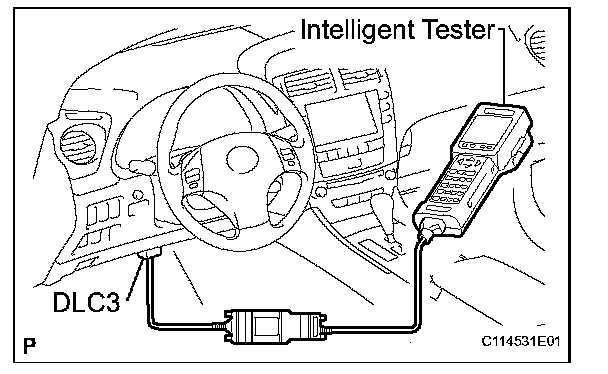 Intelligent Tester

DLC3

P

C114531E01