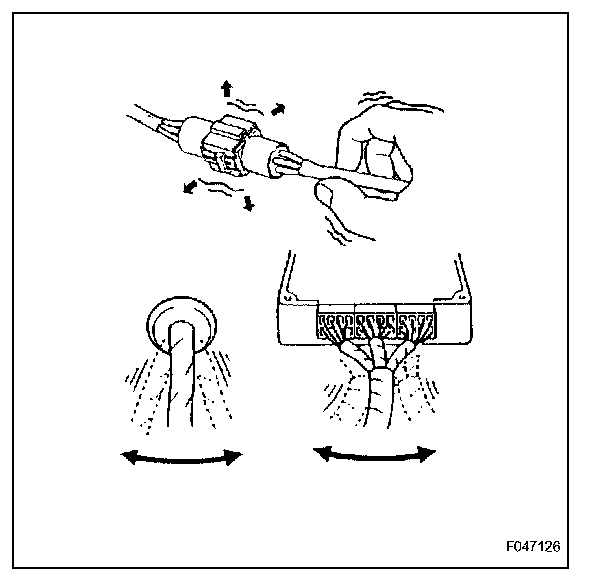 F047126