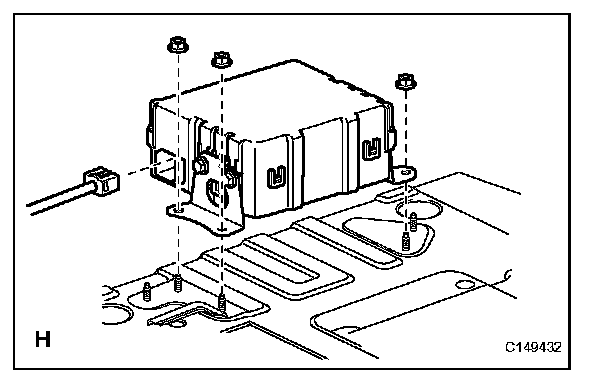 H

C149432